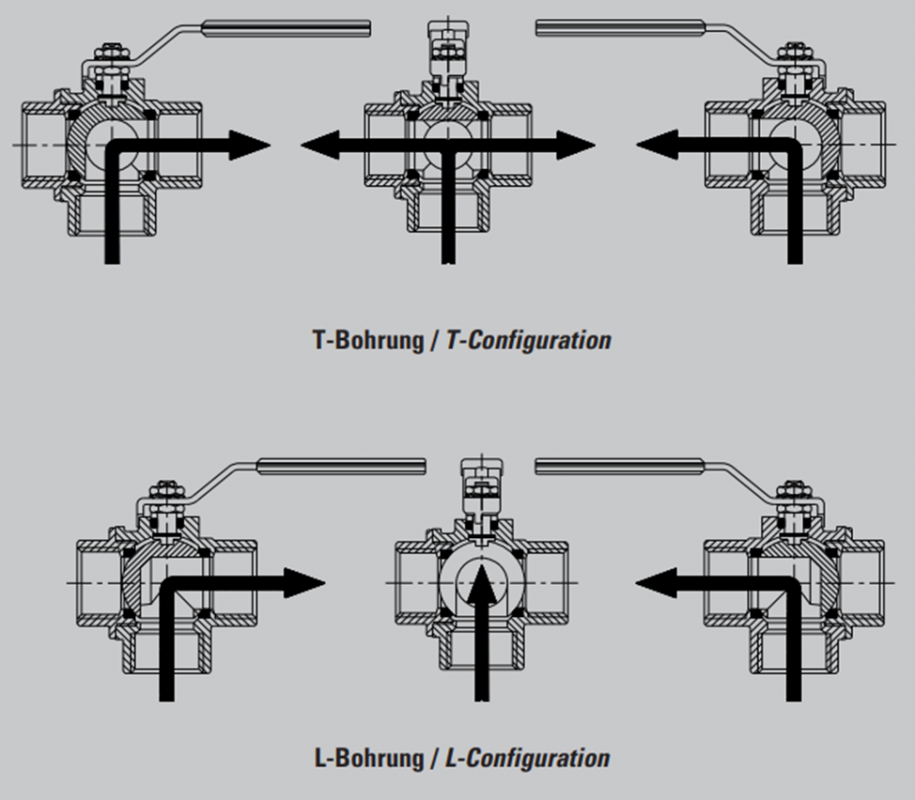 T-Bohrung / T-Configuration

L-Bohrung / L-Configuration